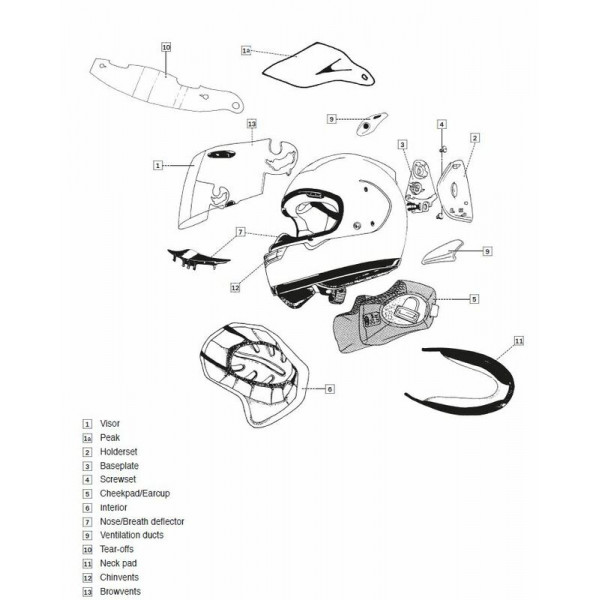 10
1a
9
13
4
3
2
1
7
9
12
5
11
6

1 Visor
1a Peak
2 Holderset
3 Baseplate
4 Screwset
5 Cheekpad/Earcup
6 Interior
7 Nose/Breath deflector
9 Ventilation ducts
10 Tear-offs
11 Neck pad
12 Chinvents
13 Browvents